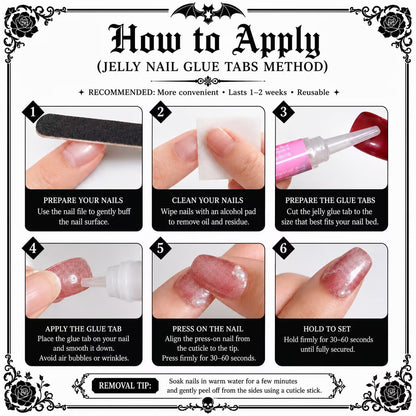 How to Apply
(JELLY NAIL GLUE TABS METHOD)

✦ RECOMMENDED: More convenient • Lasts 1–2 weeks • Reusable ✦

1
PREPARE YOUR NAILS
Use the nail file to gently buff the nail surface.

2
CLEAN YOUR NAILS
Wipe nails with an alcohol pad to remove oil and residue.

3
PREPARE THE GLUE TABS
Cut the jelly glue tab to the size that best fits your nail bed.

4
APPLY THE GLUE TAB
Place the glue tab on your nail and smooth it down. Avoid air bubbles or wrinkles.

5
PRESS ON THE NAIL
Align the press-on nail from the cuticle to the tip. Press firmly for 30–60 seconds.

6
HOLD TO SET
Hold firmly for 30–60 seconds until fully secured.

REMOVAL TIP: Soak nails in warm water for a few minutes and gently peel off from the sides using a cuticle stick.